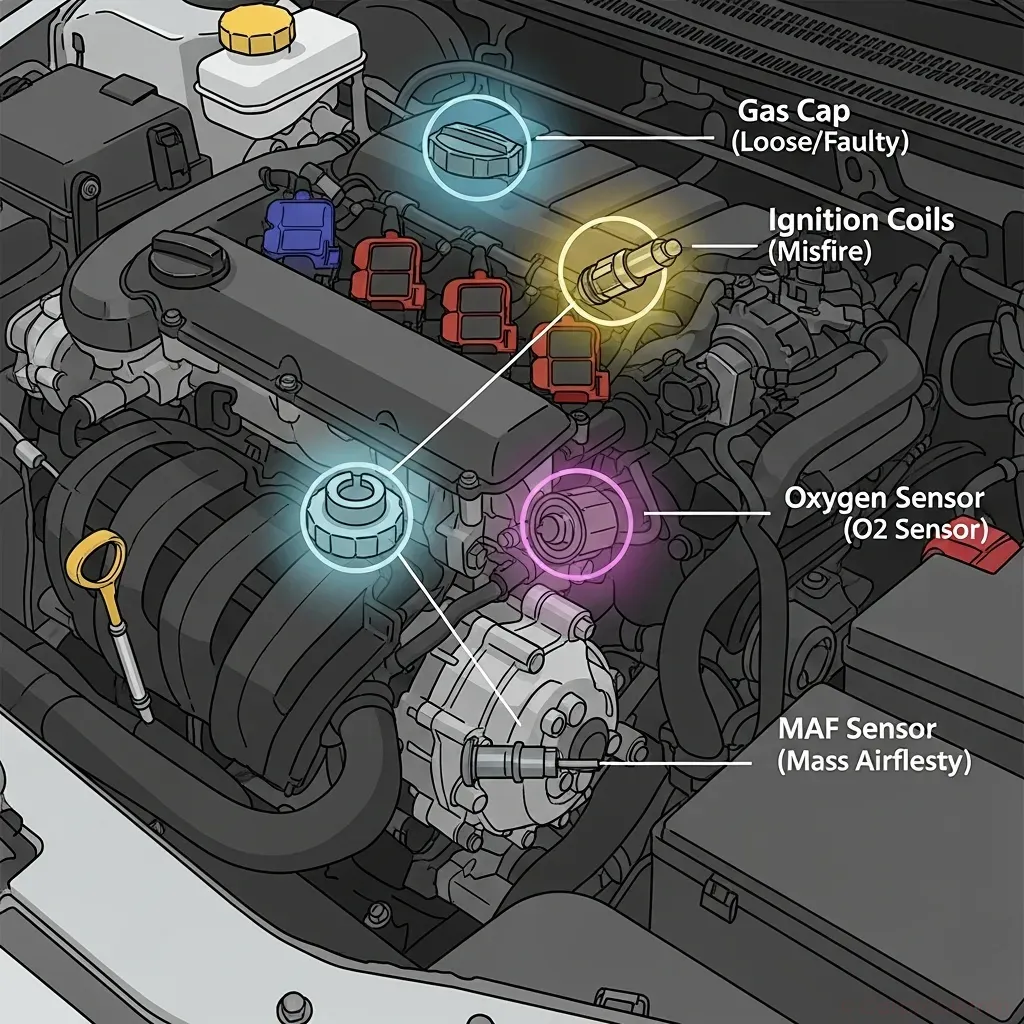 Gas Cap
(Loose/Faulty)

Ignition Coils
(Misfire)

Oxygen Sensor
(O2 Sensor)

MAF Sensor
(Mass Airflesty)